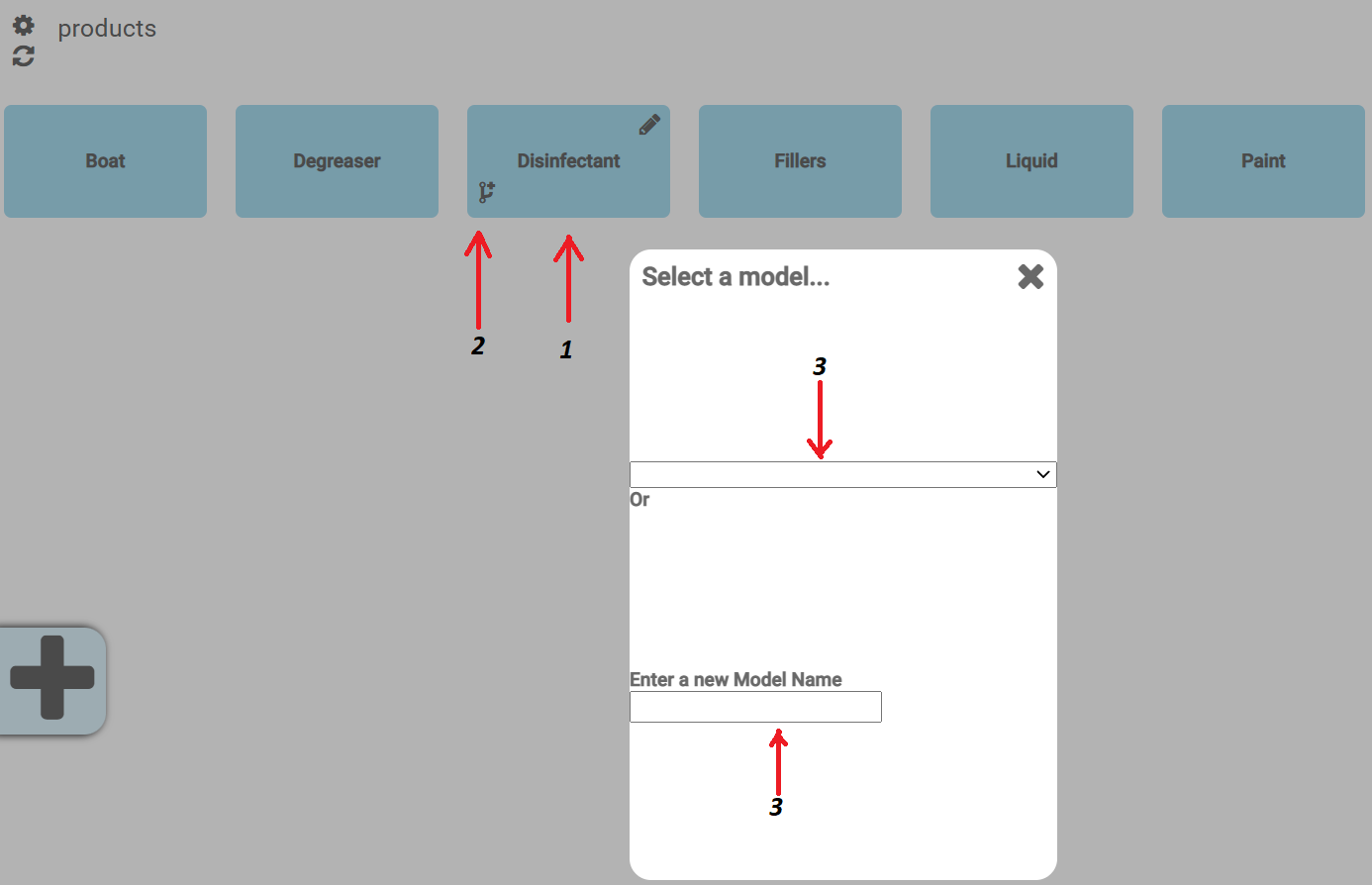 products

Boat

Degreaser

Disinfectant

Fillers

Liquid

Paint

2

1

Select a model...

3

Or

Enter a new Model Name

3